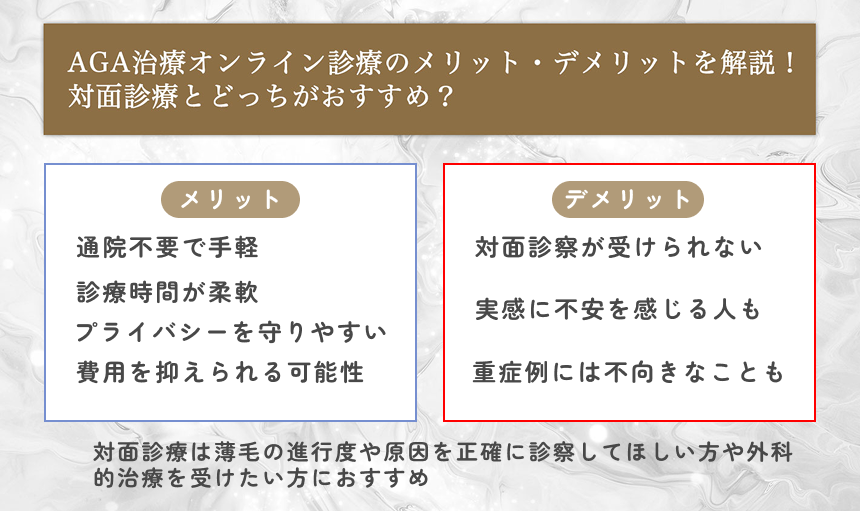 AGA治療オンライン診療のメリット・デメリットを解説！
対面診療とどっちがおすすめ？

メリット

通院不要で手軽

診療時間が柔軟

プライバシーを守りやすい

費用を抑えられる可能性

デメリット

対面診察が受けられない

実感に不安を感じる人も

重症例には不向きなことも

対面診療は薄毛の進行度や原因を正確に診察してほしい方や外科的治療を受けたい方におすすめ